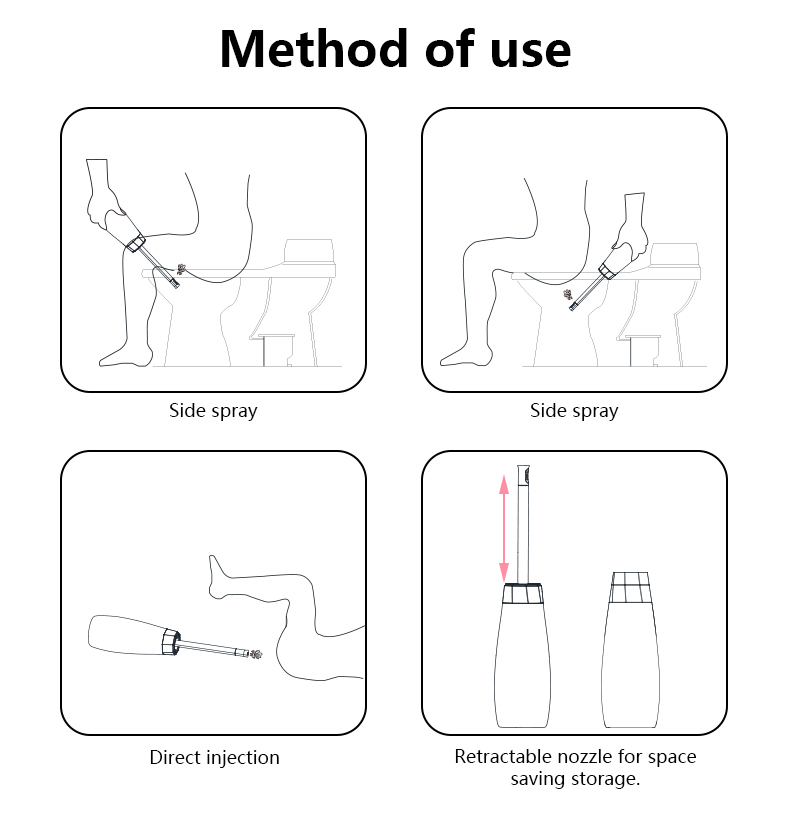 Method of use

Side spray

Side spray

Direct injection

Retractable nozzle for space saving storage.