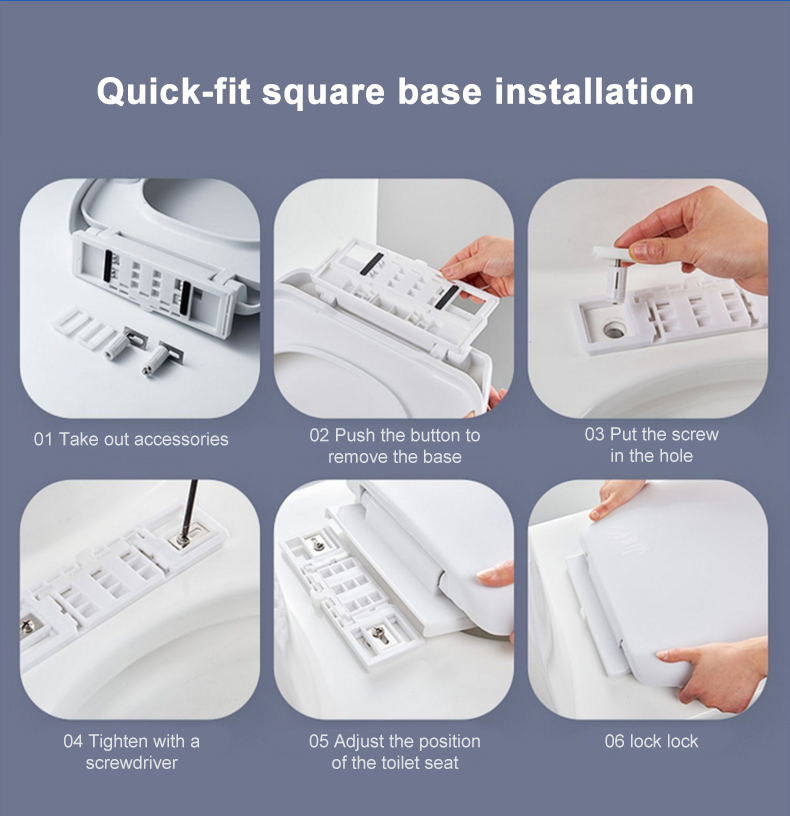 Quick-fit square base installation

01 Take out accessories

02 Push the button to remove the base

03 Put the screw in the hole

04 Tighten with a screwdriver

05 Adjust the position of the toilet seat

06 lock lock