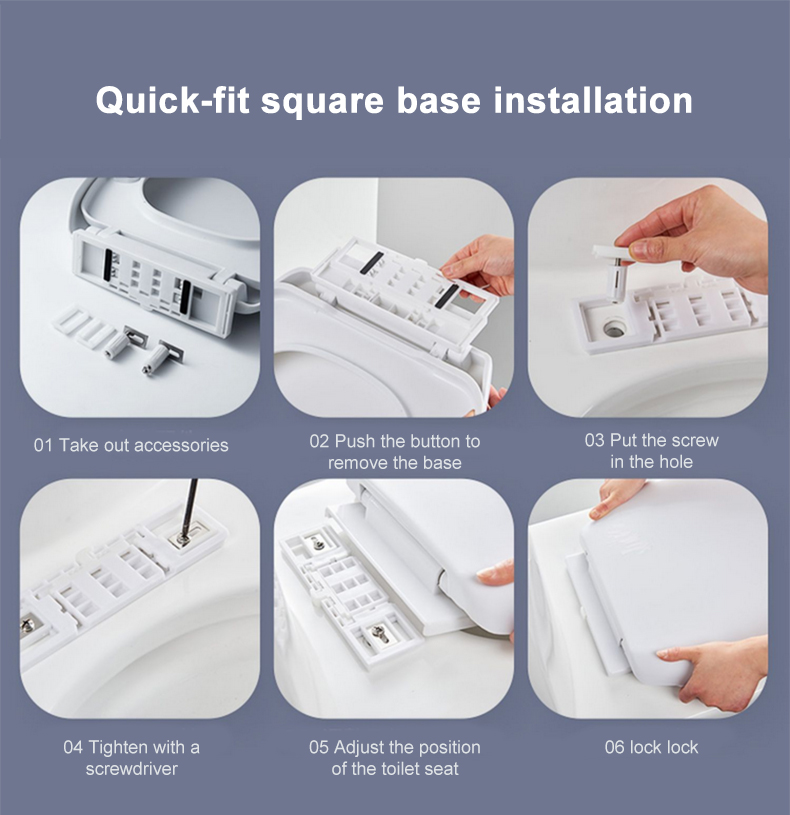 Quick-fit square base installation

01 Take out accessories

02 Push the button to remove the base

03 Put the screw in the hole

04 Tighten with a screwdriver

05 Adjust the position of the toilet seat

06 lock lock