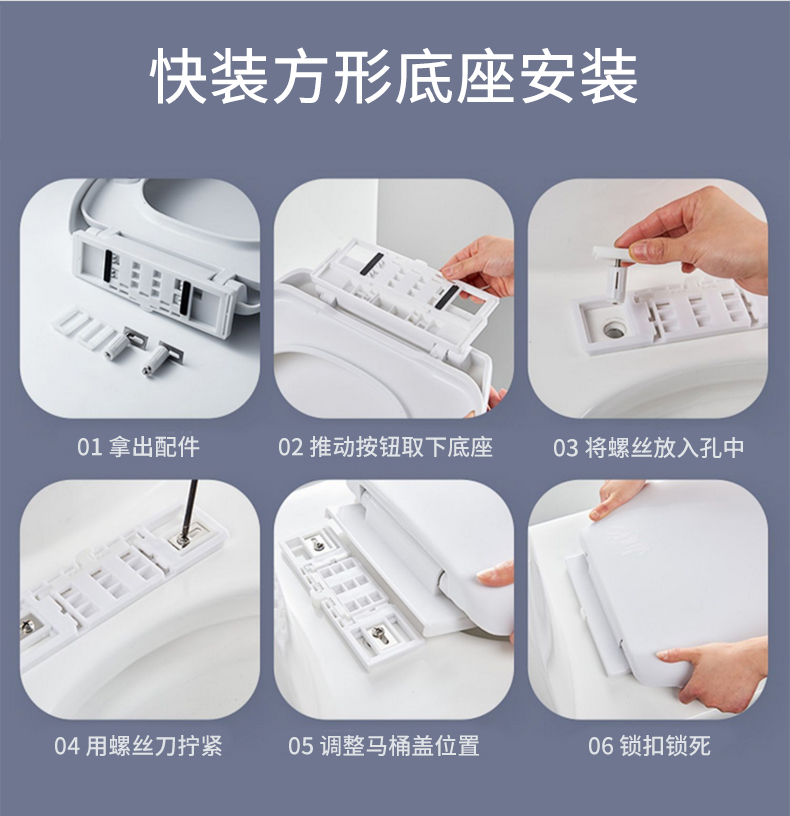 快装方形底座安装

01 拿出配件

02 推动按钮取下底座

03 将螺丝放入孔中

04 用螺丝刀拧紧

05 调整马桶盖位置

06 锁扣锁死