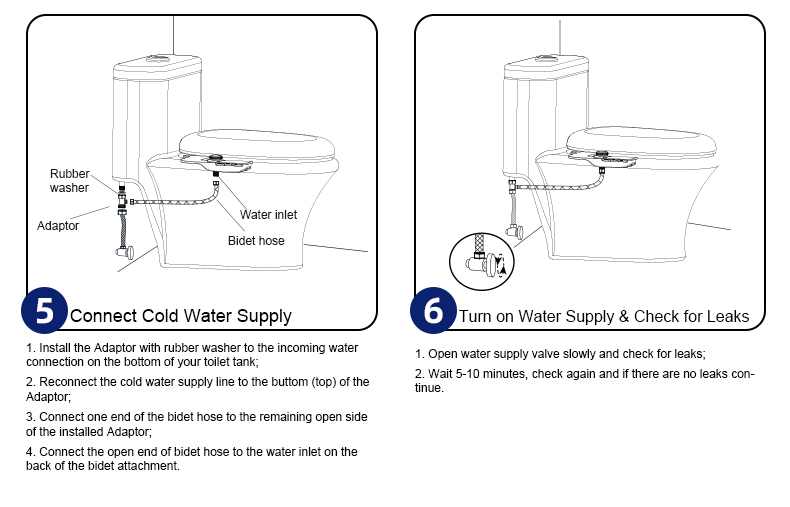 Rubber washer

Adaptor

Water inlet

Bidet hose

5 Connect Cold Water Supply

1. Install the Adaptor with rubber washer to the incoming water connection on the bottom of your toilet tank;

2. Reconnect the cold water supply line to the buttom (top) of the Adaptor;

3. Connect one end of the bidet hose to the remaining open side of the installed Adaptor;

4. Connect the open end of bidet hose to the water inlet on the back of the bidet attachment.

6 Turn on Water Supply & Check for Leaks

1. Open water supply valve slowly and check for leaks;

2. Wait 5-10 minutes, check again and if there are no leaks continue.