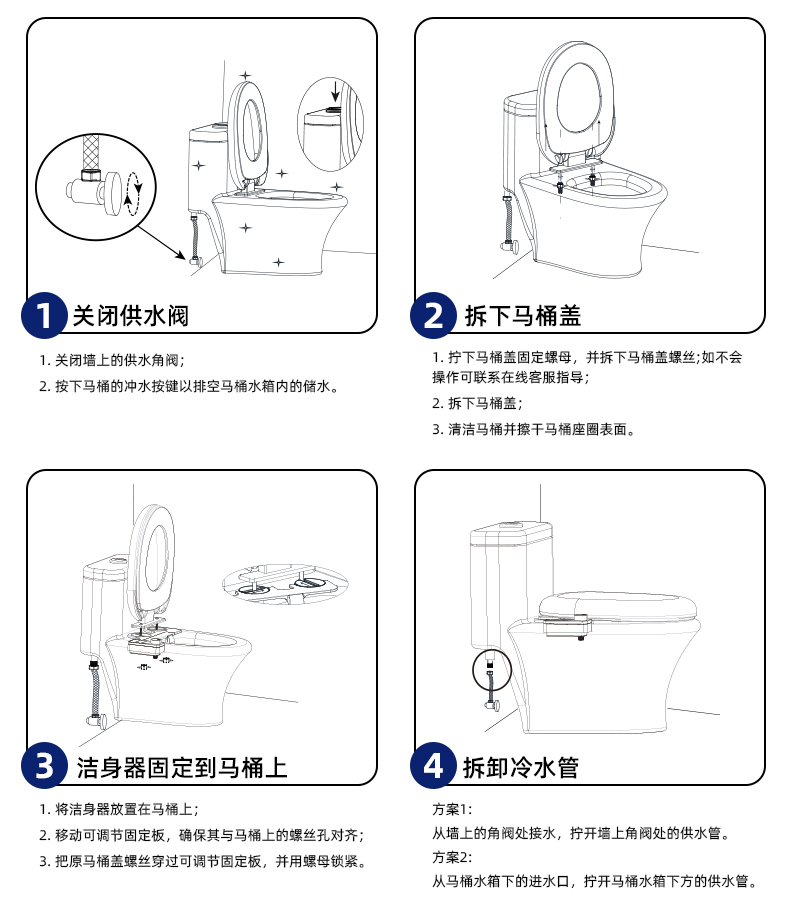 1 关闭供水阀

1. 关闭墙上的供水角阀；

2. 按下马桶的冲水按键以排空马桶水箱内的储水。

2 拆下马桶盖

1. 拧下马桶盖固定螺母，并拆下马桶盖螺丝;如不会操作可联系在线客服指导；

2. 拆下马桶盖；

3. 清洁马桶并擦干马桶座圈表面。

3 洁身器固定到马桶上

1. 将洁身器放置在马桶上；

2. 移动可调节固定板，确保其与马桶上的螺丝孔对齐；

3. 把原马桶盖螺丝穿过可调节固定板，并用螺母锁紧。

4 拆卸冷水管

方案1:

从墙上的角阀处接水，拧开墙上角阀处的供水管。

方案2:

从马桶水箱下的进水口，拧开马桶水箱下方的供水管。