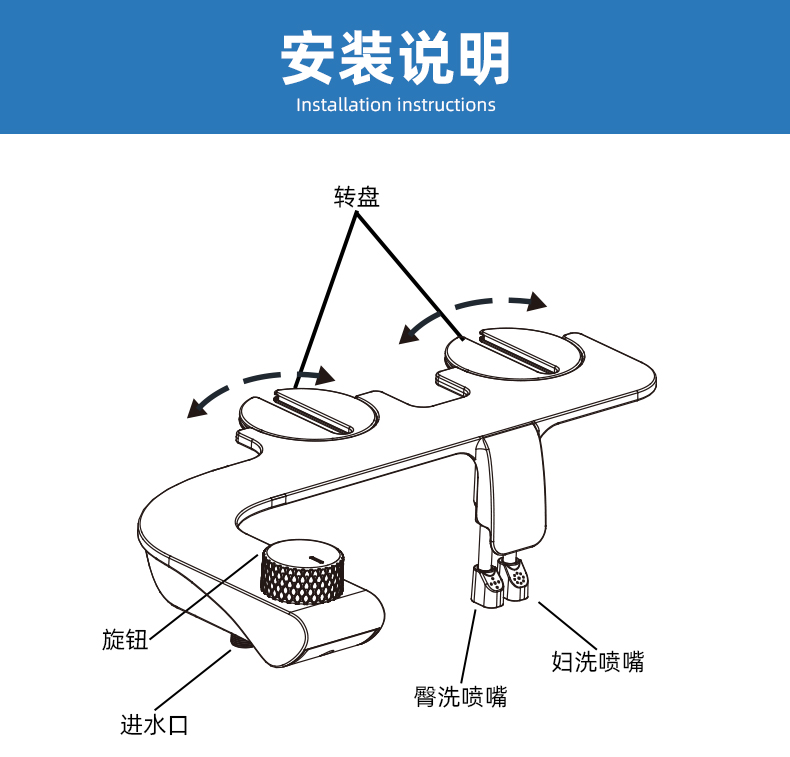 安装说明
Installation instructions

转盘

旋钮

进水口

臀洗喷嘴

妇洗喷嘴