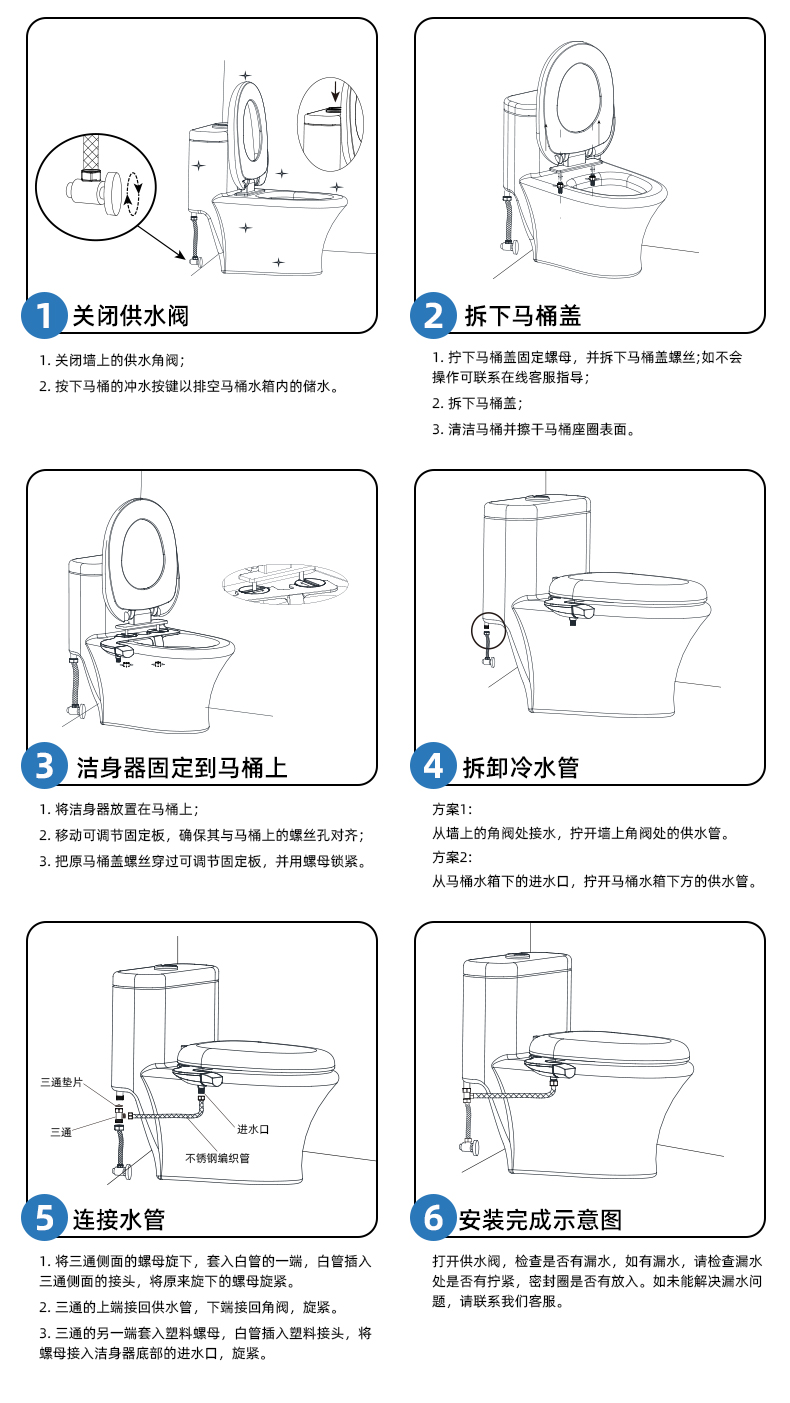 1 关闭供水阀

1. 关闭墙上的供水角阀；

2. 按下马桶的冲水按键以排空马桶水箱内的储水。

2 拆下马桶盖

1. 拧下马桶盖固定螺母，并拆下马桶盖螺丝;如不会操作可联系在线客服指导；

2. 拆下马桶盖；

3. 清洁马桶并擦干马桶座圈表面。

3 洁身器固定到马桶上

1. 将洁身器放置在马桶上；

2. 移动可调节固定板，确保其与马桶上的螺丝孔对齐；

3. 把原马桶盖螺丝穿过可调节固定板，并用螺母锁紧。

4 拆卸冷水管

方案1:

从墙上的角阀处接水，拧开墙上角阀处的供水管。

方案2:

从马桶水箱下的进水口，拧开马桶水箱下方的供水管。

三通垫片

三通

进水口

不锈钢编织管

5 连接水管

1. 将三通侧面的螺母旋下，套入白管的一端，白管插入三通侧面的接头，将原来旋下的螺母旋紧。

2. 三通的上端接回供水管，下端接回角阀，旋紧。

3. 三通的另一端套入塑料螺母，白管插入塑料接头，将螺母接入洁身器底部的进水口，旋紧。

6 安装完成示意图

打开供水阀，检查是否有漏水，如有漏水，请检查漏水处是否有拧紧，密封圈是否有放入。如未能解决漏水问题，请联系我们客服。