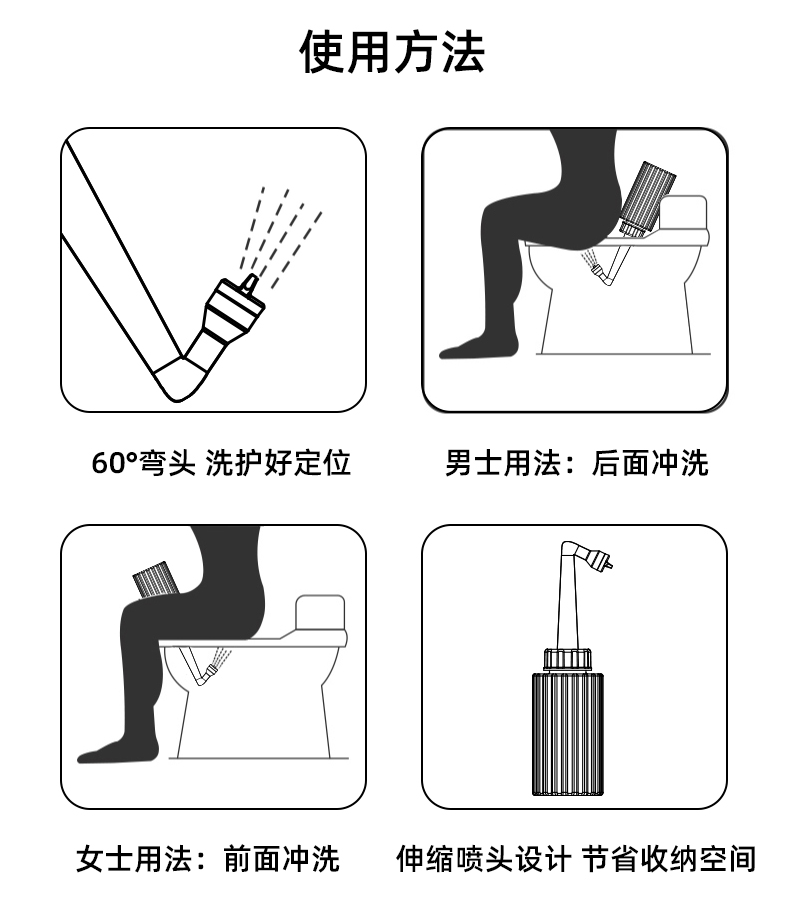 使用方法

60°弯头 洗护好定位

男士用法：后面冲洗

女士用法：前面冲洗

伸缩喷头设计 节省收纳空间