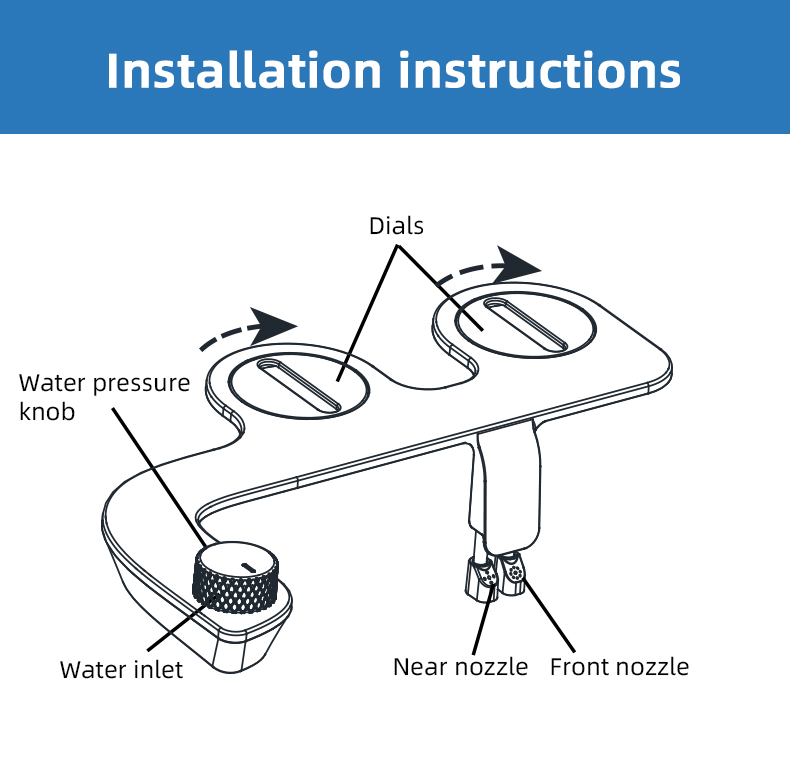 Installation instructions

Dials

Water pressure knob

Water inlet

Near nozzle

Front nozzle