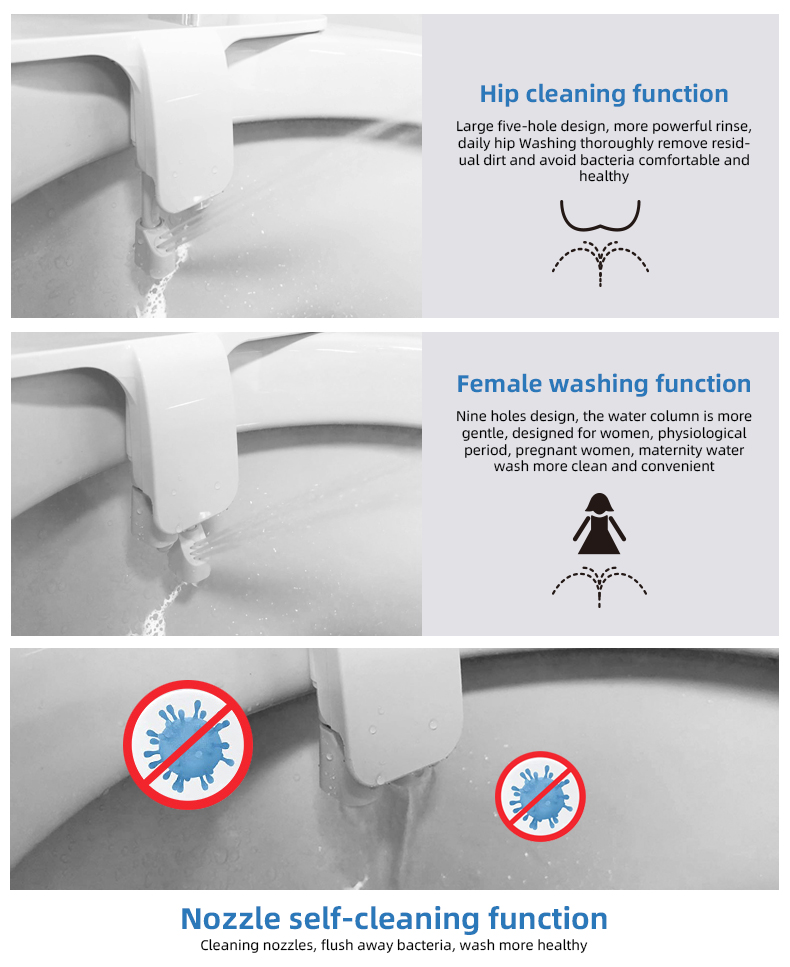 Hip cleaning function

Large five-hole design, more powerful rinse, daily hip Washing thoroughly remove residual dirt and avoid bacteria comfortable and healthy

Female washing function

Nine holes design, the water column is more gentle, designed for women, physiological period, pregnant women, maternity water wash more clean and convenient

Nozzle self-cleaning function

Cleaning nozzles, flush away bacteria, wash more healthy