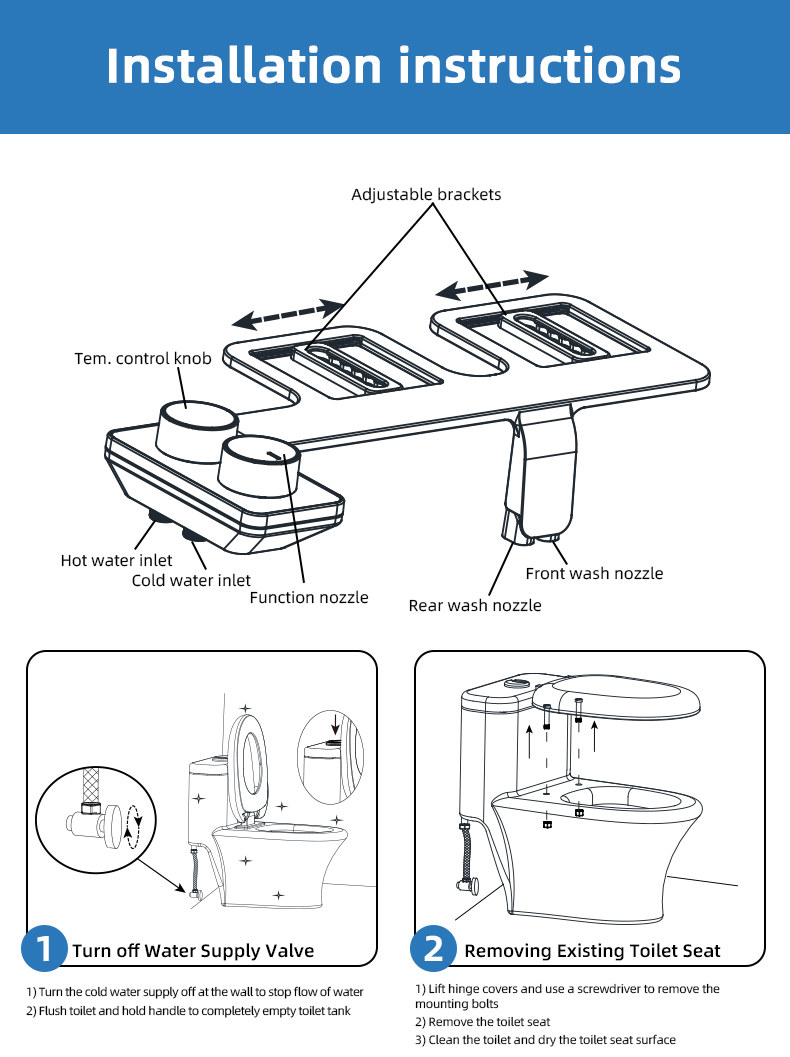 Installation instructions

Adjustable brackets

Tem. control knob

Hot water inlet

Cold water inlet

Function nozzle

Rear wash nozzle

Front wash nozzle

1 Turn off Water Supply Valve

1) Turn the cold water supply off at the wall to stop flow of water
2) Flush toilet and hold handle to completely empty toilet tank

2 Removing Existing Toilet Seat

1) Lift hinge covers and use a screwdriver to remove the mounting bolts
2) Remove the toilet seat
3) Clean the toilet and dry the toilet seat surface